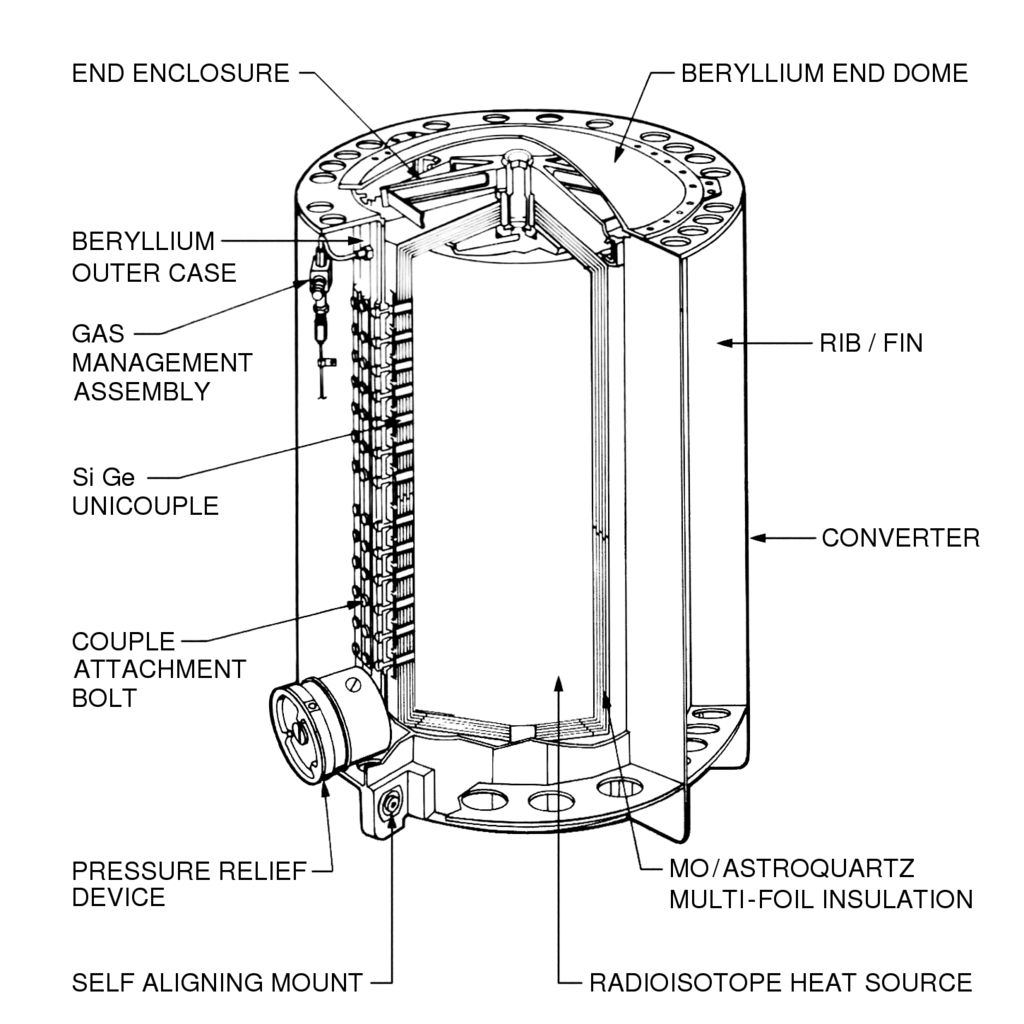 END ENCLOSURE

BERYLLIUM END DOME

BERYLLIUM OUTER CASE

GAS MANAGEMENT ASSEMBLY

RIB / FIN

Si Ge UNICOUPLE

CONVERTER

COUPLE ATTACHMENT BOLT

PRESSURE RELIEF DEVICE

MO/ASTROQUARTZ MULTI-FOIL INSULATION

SELF ALIGNING MOUNT

RADIOISOTOPE HEAT SOURCE