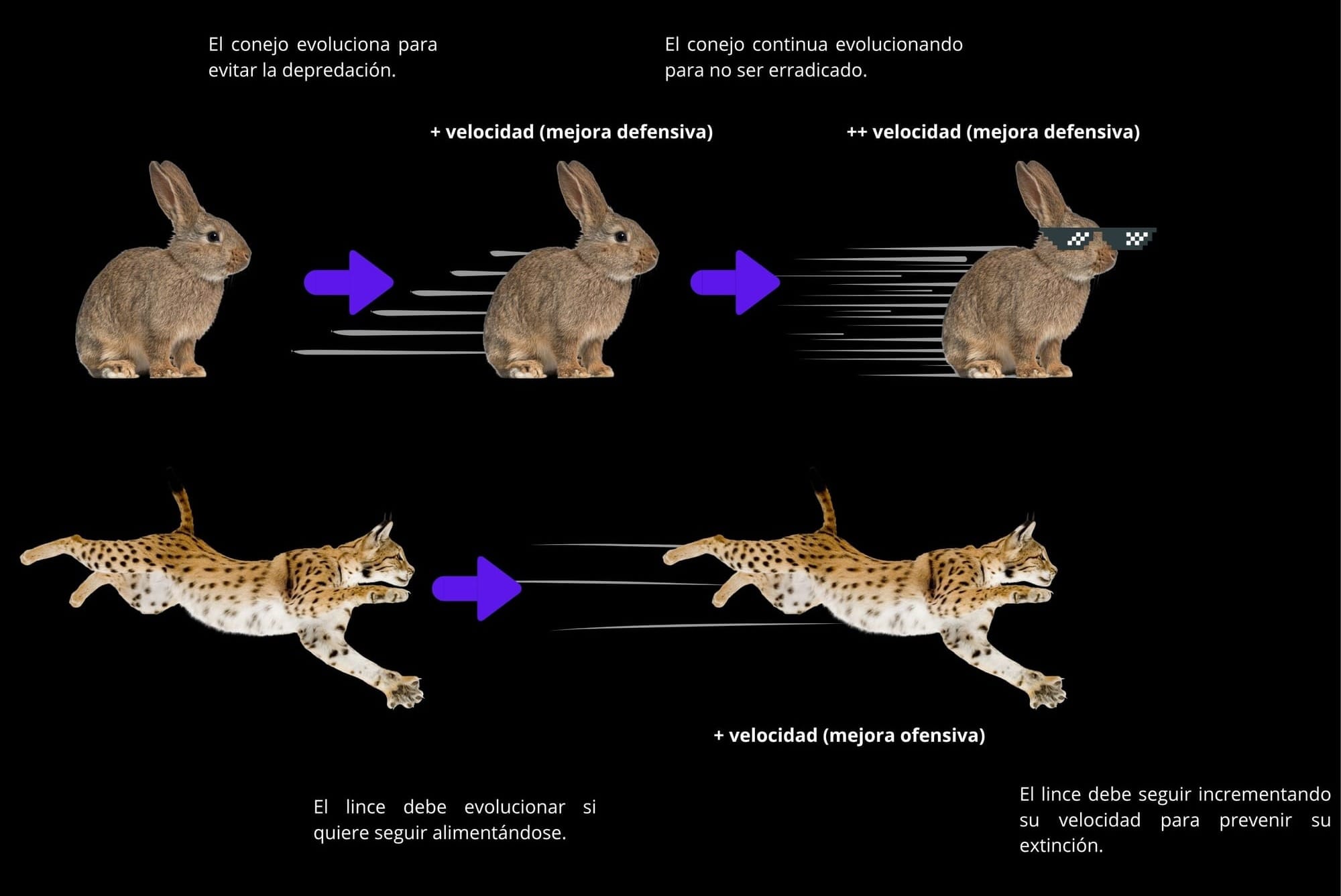 El conejo evoluciona para evitar la depredación.

El conejo continua evolucionando para no ser erradicado.

+ velocidad (mejora defensiva)

++ velocidad (mejora defensiva)

+ velocidad (mejora ofensiva)

El lince debe evolucionar si quiere seguir alimentándose.

El lince debe seguir incrementando su velocidad para prevenir su extinción.