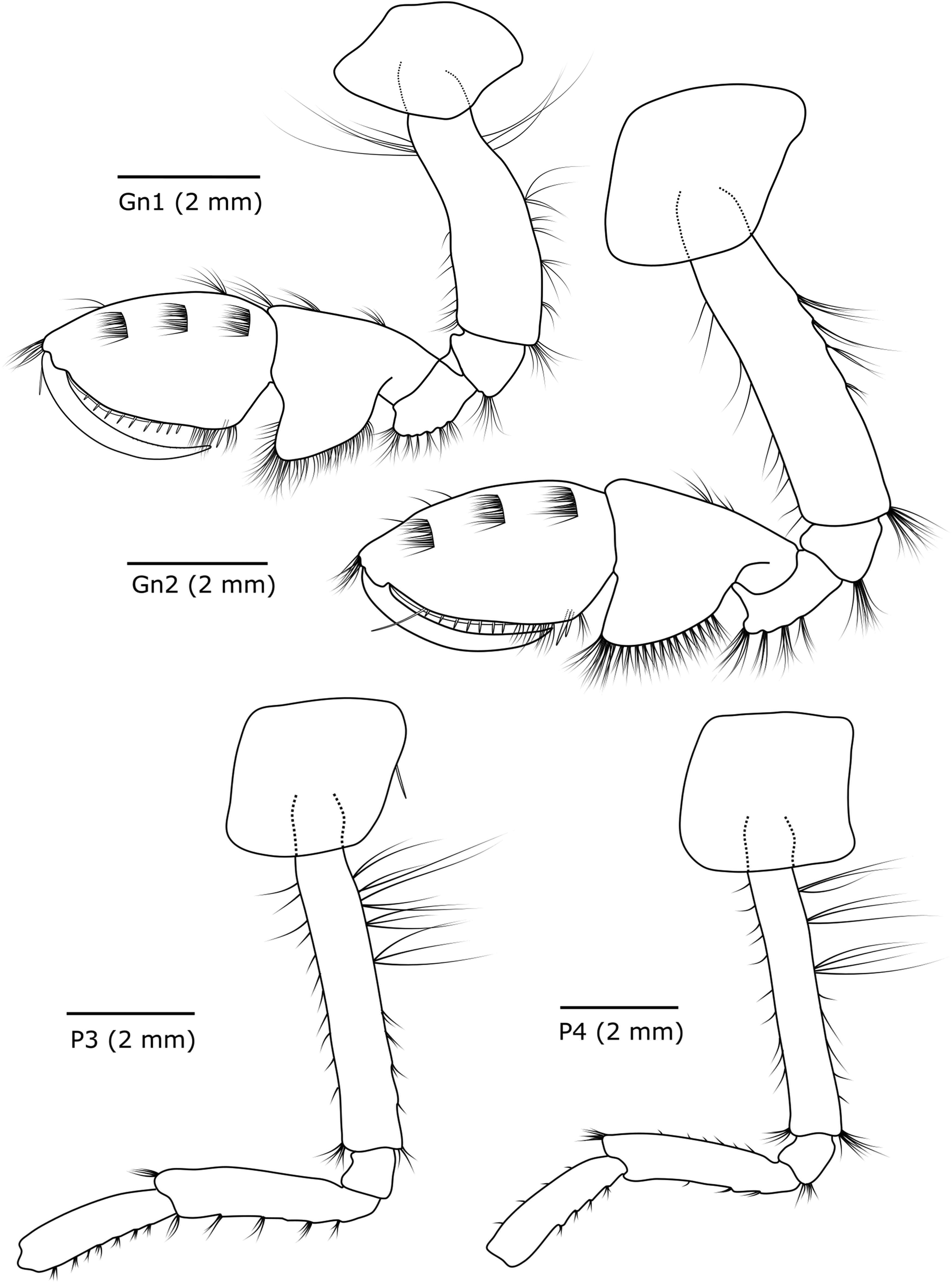 Gn1 (2 mm)

Gn2 (2 mm)

P3 (2 mm)

P4 (2 mm)